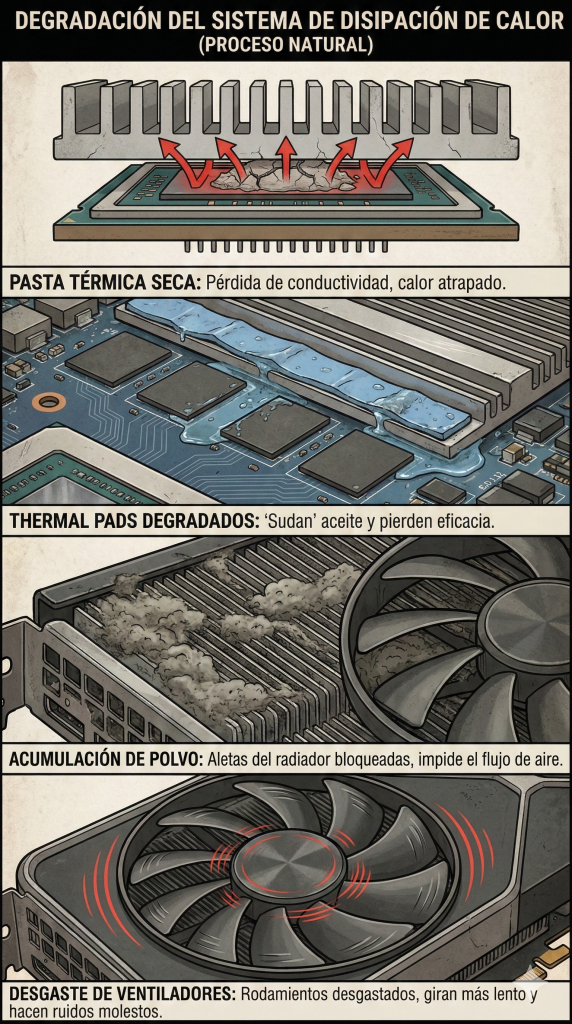 DEGRADACIÓN DEL SISTEMA DE DISIPACIÓN DE CALOR
(PROCESO NATURAL)

PASTA TÉRMICA SECA: Pérdida de conductividad, calor atrapado.

THERMAL PADS DEGRADADOS: 'Sudan' aceite y pierden eficacia.

ACUMULACIÓN DE POLVO: Aletas del radiador bloqueadas, impide el flujo de aire.

DESGASTE DE VENTILADORES: Rodamientos desgastados, giran más lento y hacen ruidos molestos.