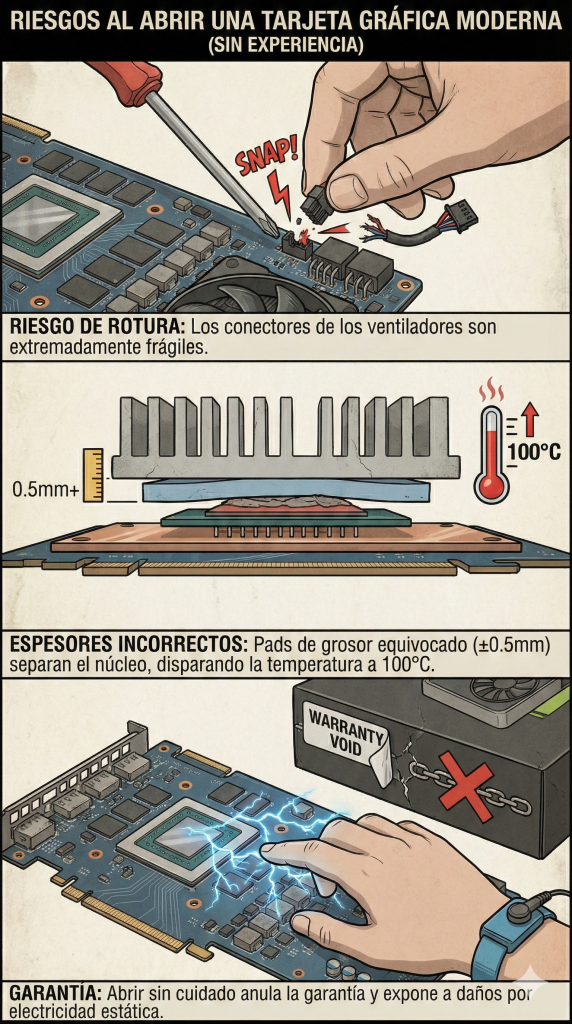 RIESGOS AL ABRIR UNA TARJETA GRÁFICA MODERNA
(SIN EXPERIENCIA)

SNAP!

RIESGO DE ROTURA: Los conectores de los ventiladores son extremadamente frágiles.

0.5mm+

100°C

ESPESORES INCORRECTOS: Pads de grosor equivocado (±0.5mm) separan el núcleo, disparando la temperatura a 100°C.

WARRANTY VOID

GARANTÍA: Abrir sin cuidado anula la garantía y expone a daños por electricidad estática.